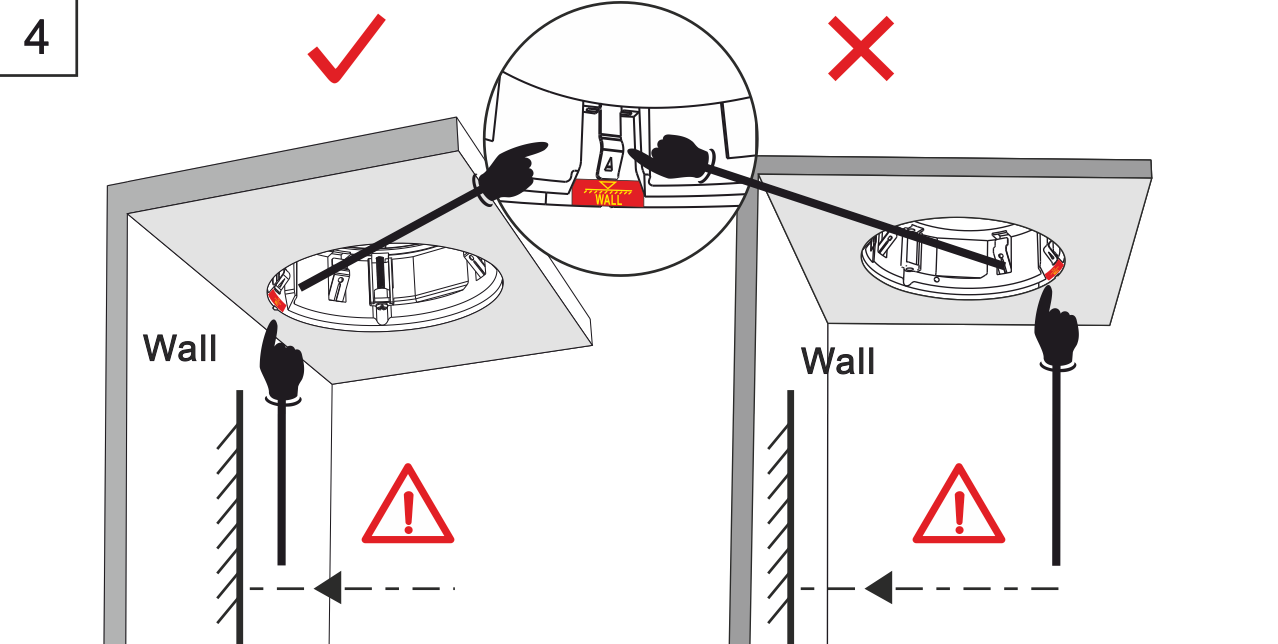 4

WALL

Wall

Wall