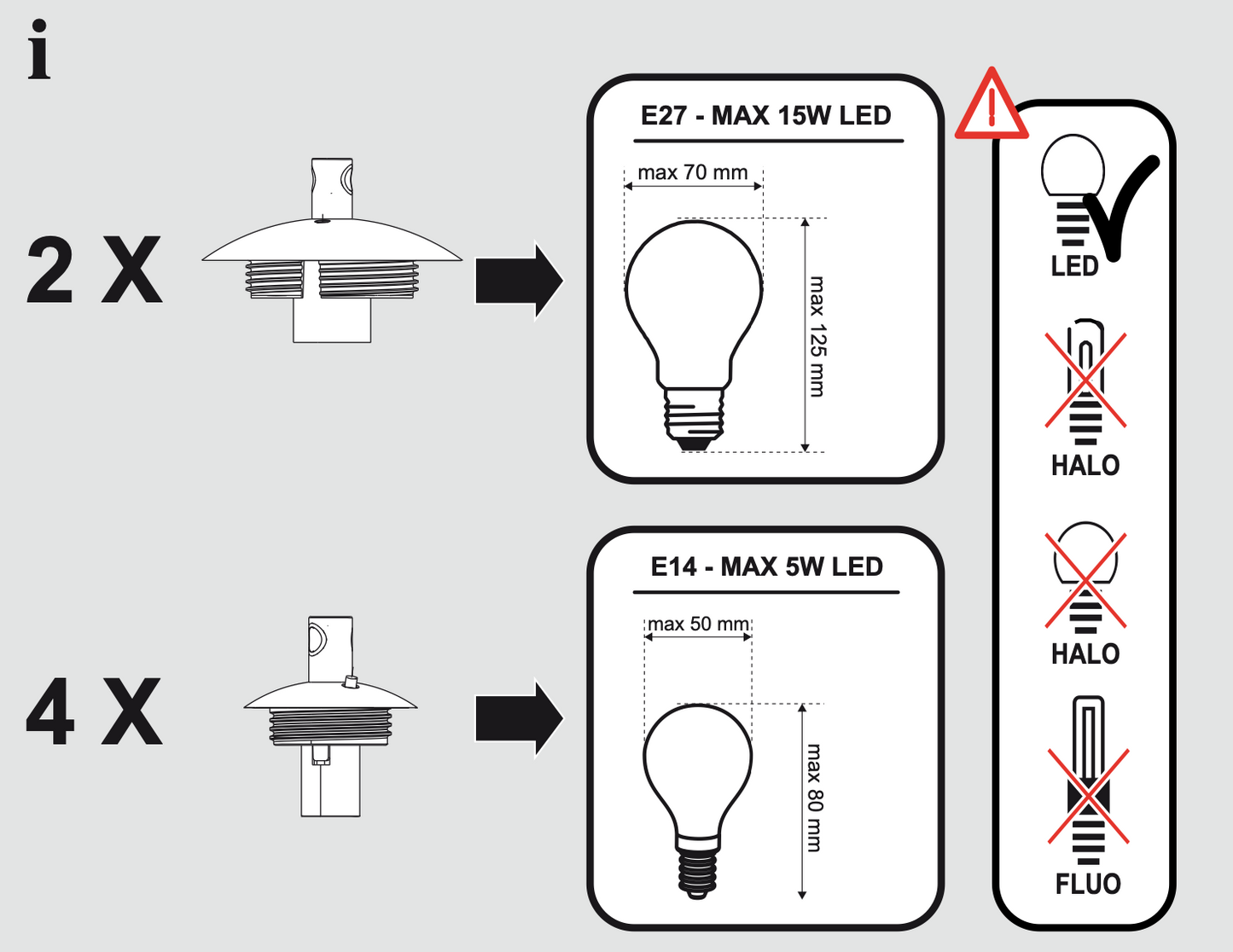 i

2 X

E27 - MAX 15W LED

max 70 mm

max 125 mm

4 X

E14 - MAX 5W LED

max 50 mm

max 80 mm

LED

HALO

HALO

FLUO