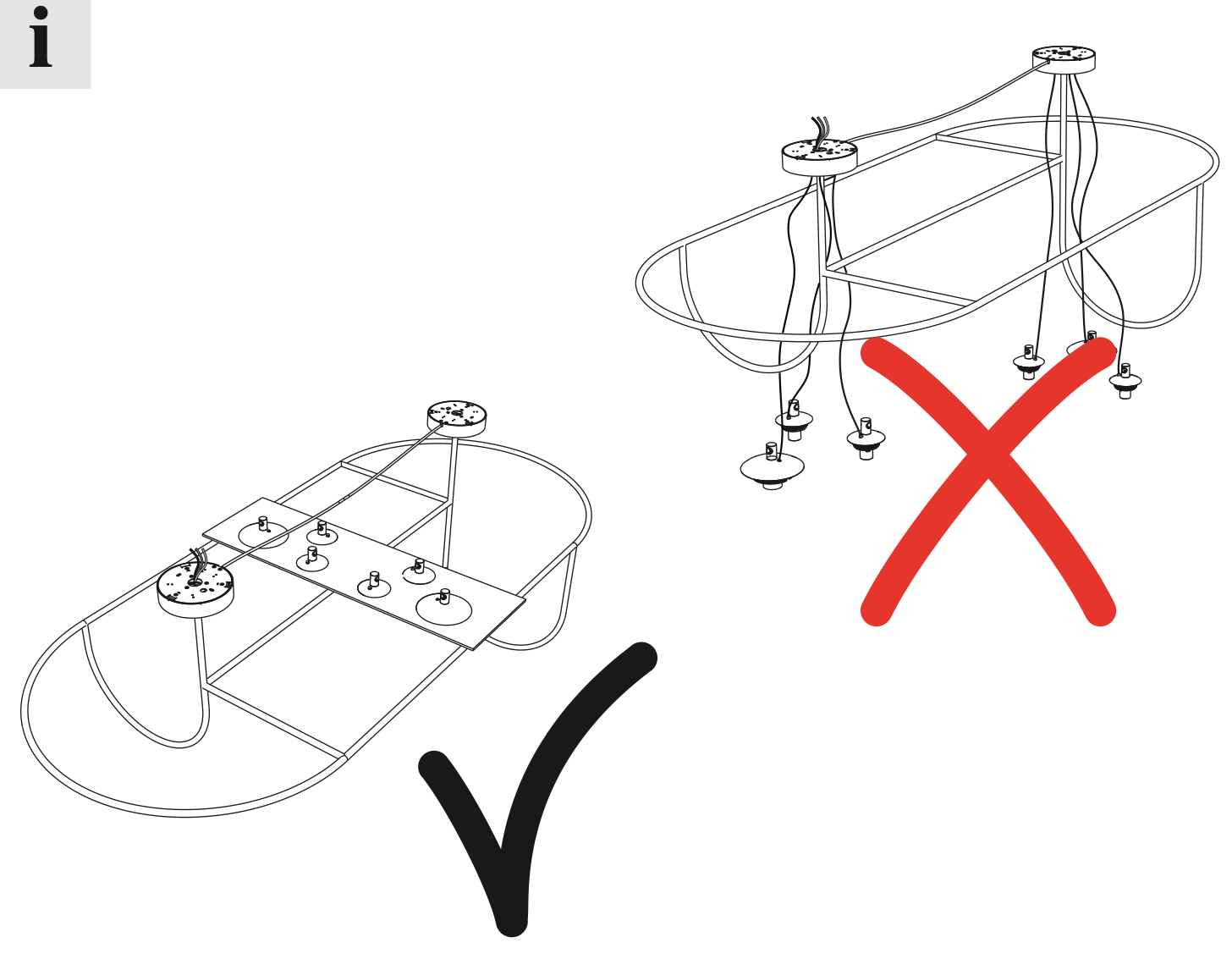 i