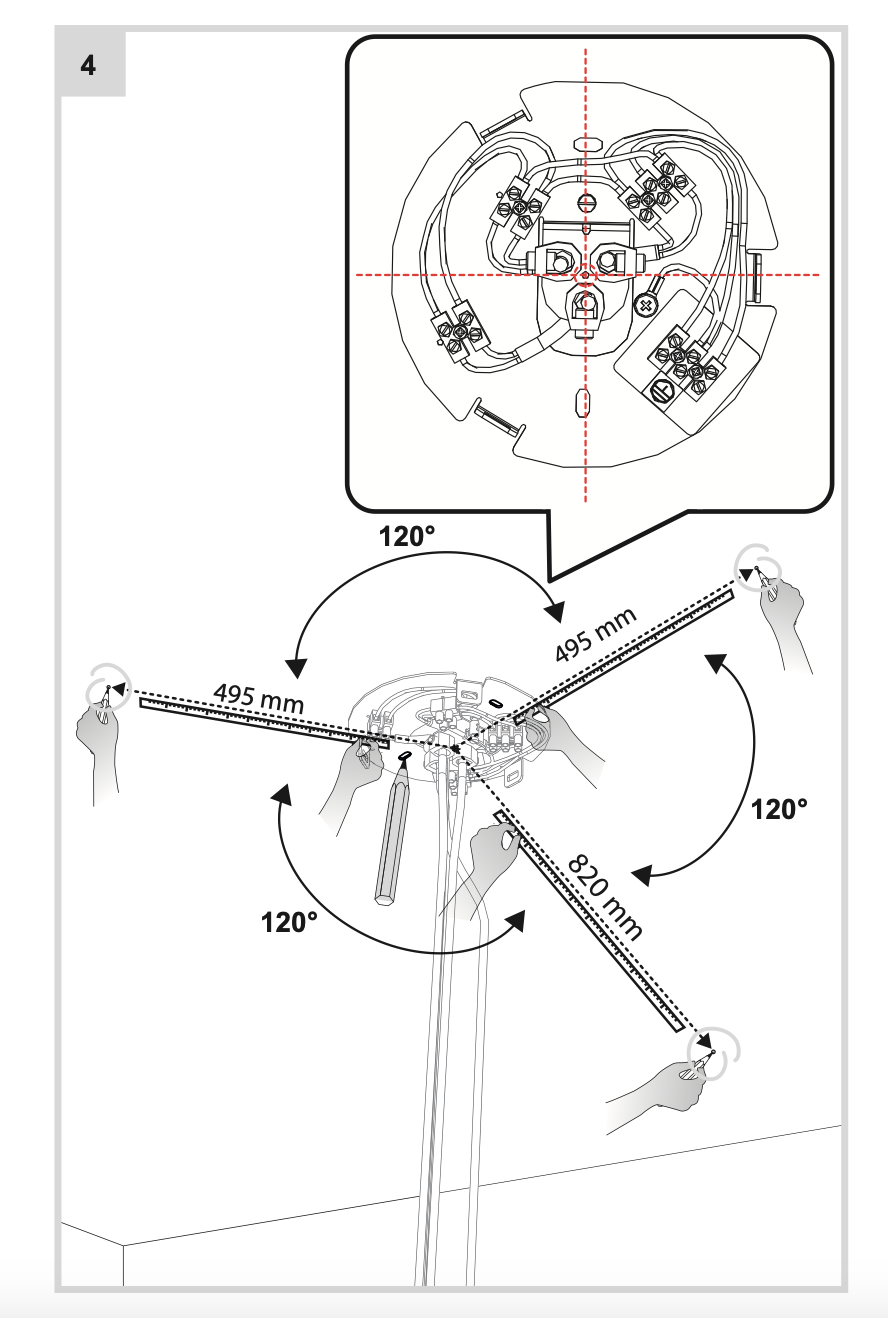 4

120°

495 mm

495 mm

120°

120°

820 mm