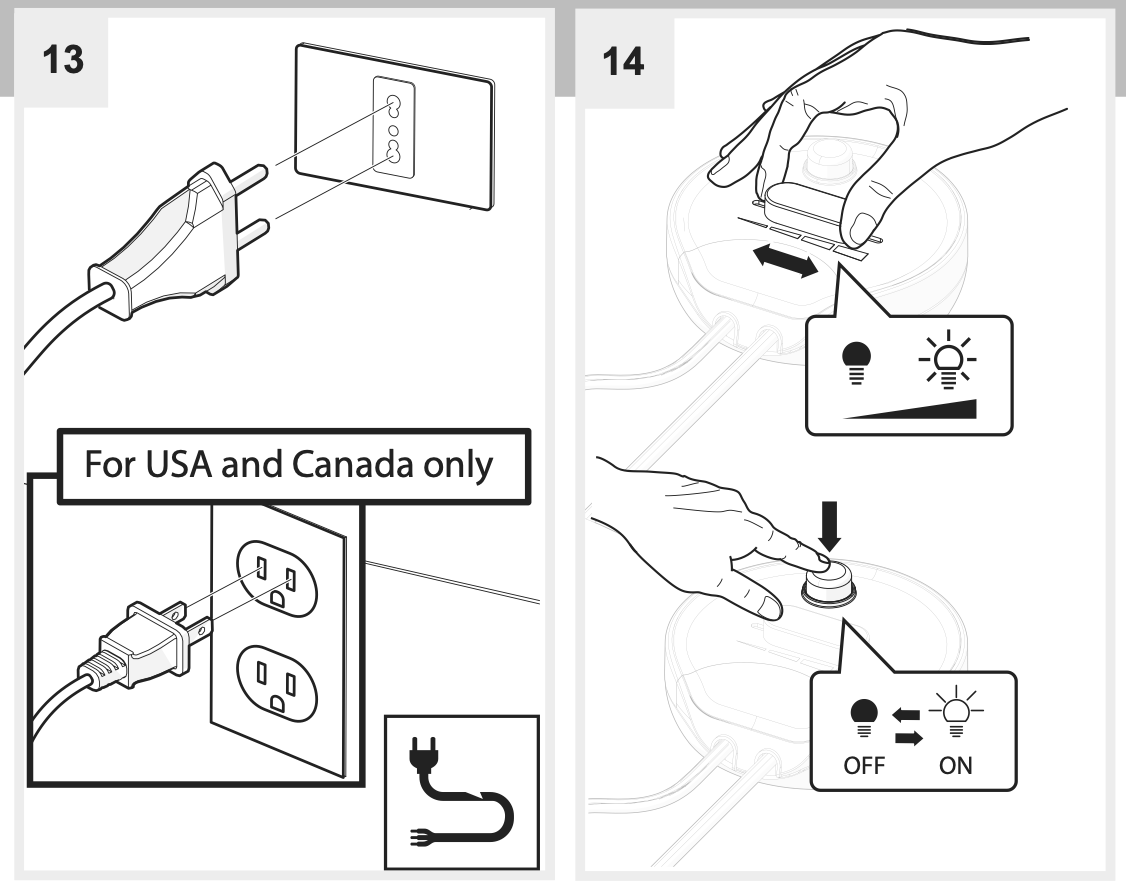 13

For USA and Canada only

14

OFF ON