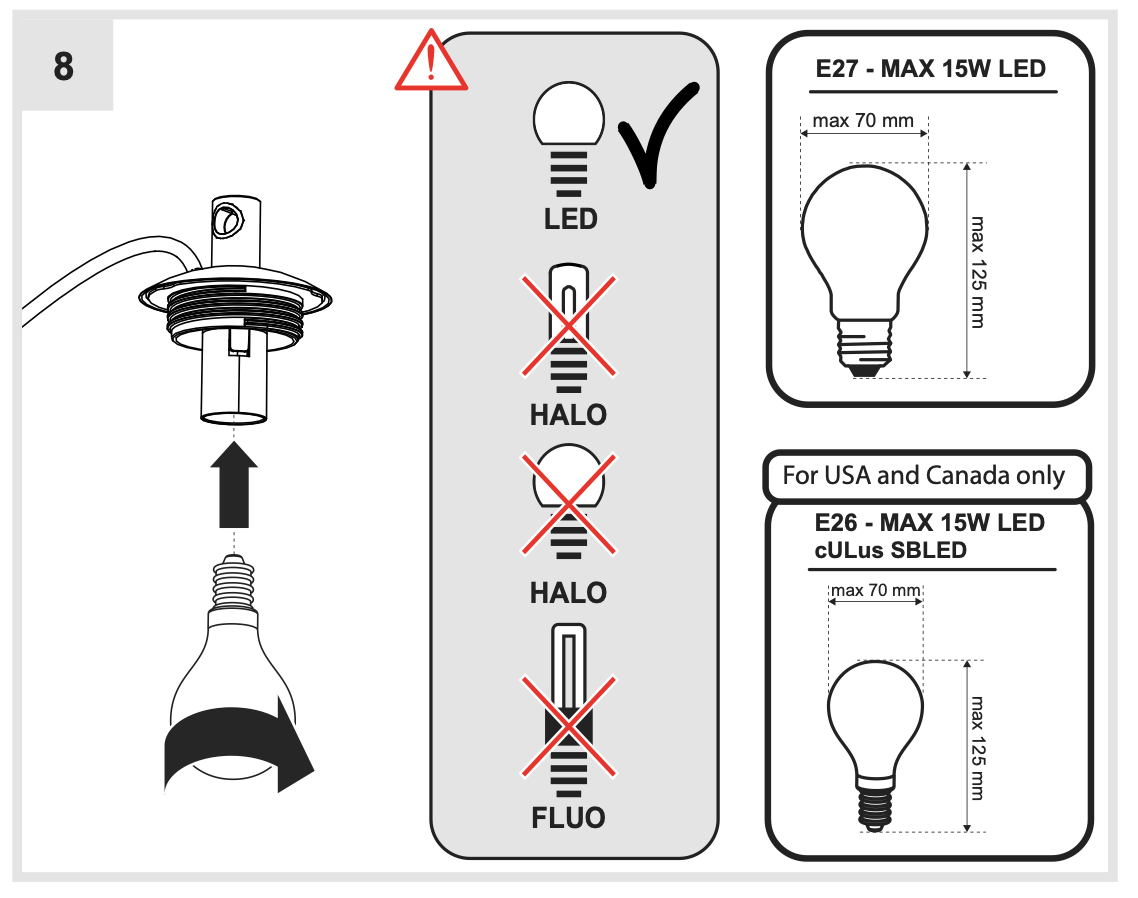 8

LED

HALO

HALO

FLUO

E27 - MAX 15W LED

max 70 mm

max 125 mm

For USA and Canada only

E26 - MAX 15W LED
cULus SBLED

max 70 mm

max 125 mm