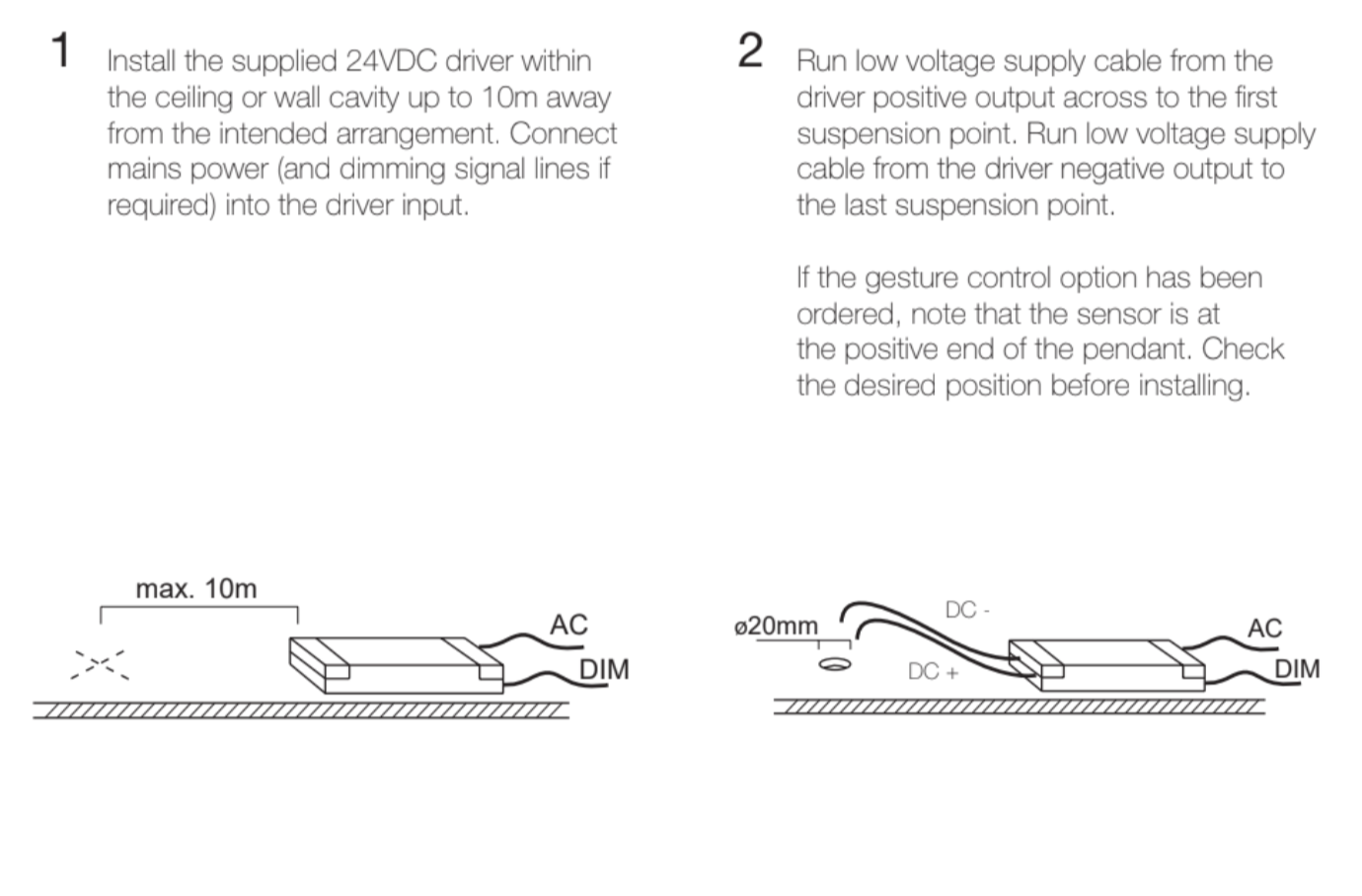 1 Install the supplied 24VDC driver within the ceiling or wall cavity up to 10m away from the intended arrangement. Connect mains power (and dimming signal lines if required) into the driver input.

max. 10m

AC

DIM

2 Run low voltage supply cable from the driver positive output across to the first suspension point. Run low voltage supply cable from the driver negative output to the last suspension point.

If the gesture control option has been ordered, note that the sensor is at the positive end of the pendant. Check the desired position before installing.

ø20mm

DC -

DC +

AC

DIM