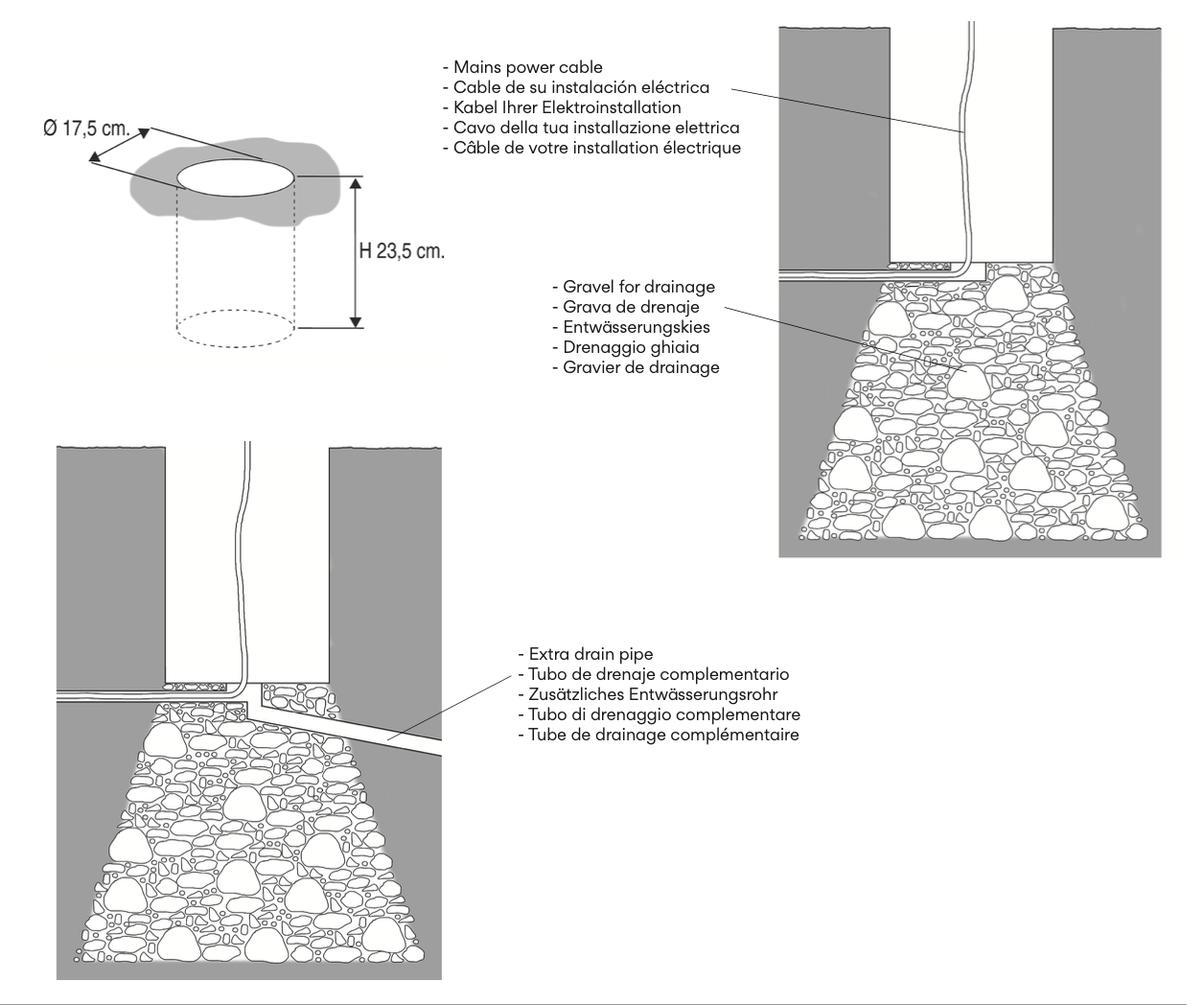 Ø 17,5 cm.

H 23,5 cm.

- Mains power cable
- Cable de su instalación eléctrica
- Kabel Ihrer Elektroinstallation
- Cavo della tua installazione elettrica
- Câble de votre installation électrique

- Gravel for drainage
- Grava de drenaje
- Entwässerungskies
- Drenaggio ghiaia
- Gravier de drainage

- Extra drain pipe
- Tubo de drenaje complementario
- Zusätzliches Entwässerungsrohr
- Tubo di drenaggio complementare
- Tube de drainage complémentaire